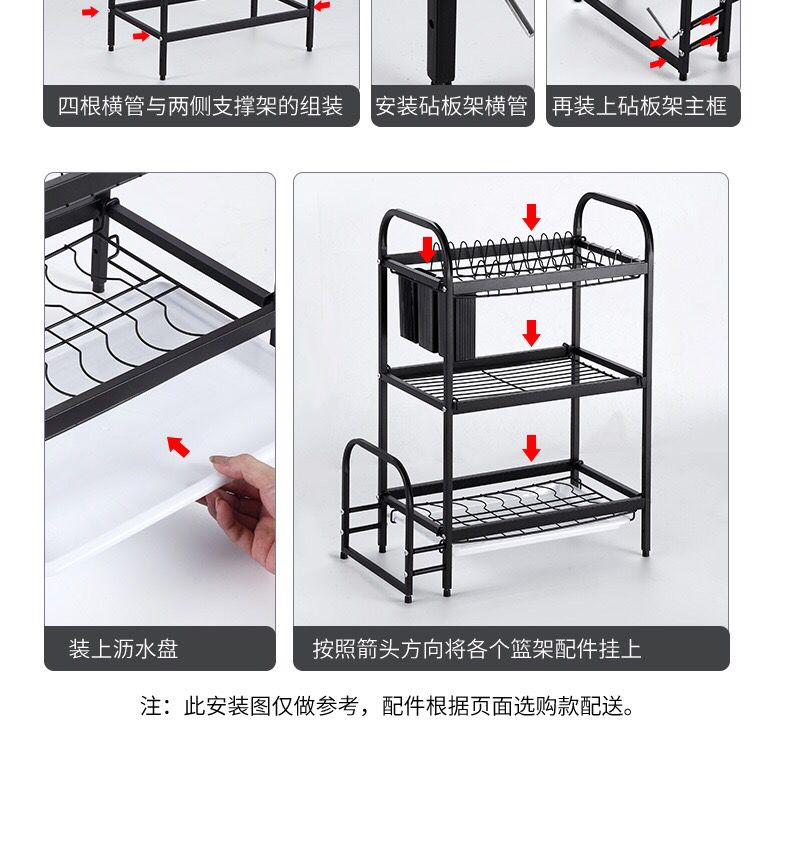 四根横管与两侧支撑架的组装

安装砧板架横管

再装上砧板架主框

装上沥水盘

按照箭头方向将各个篮架配件挂上

注：此安装图仅做参考，配件根据页面选购款配送。