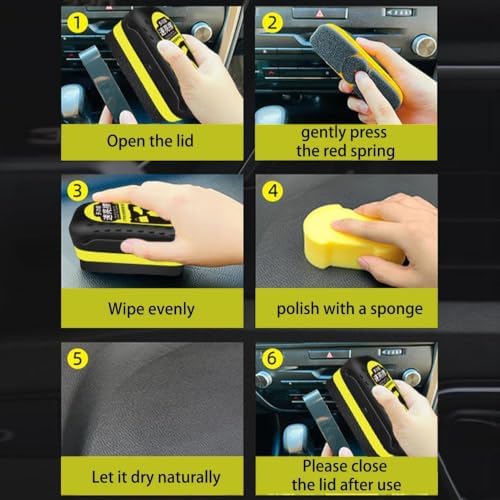 1
Open the lid

2
gently press the red spring

3
Wipe evenly

4
polish with a sponge

5
Let it dry naturally

6
Please close the lid after use