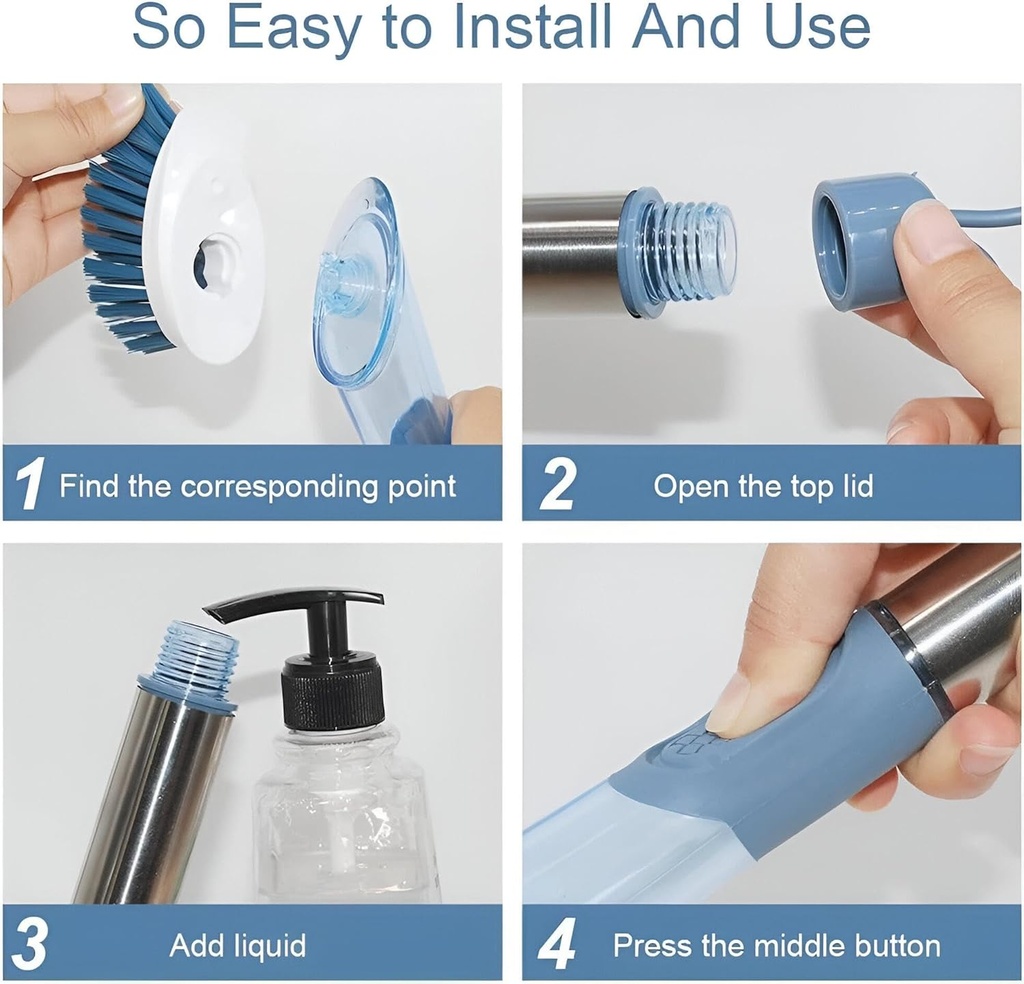 So Easy to Install And Use

1 Find the corresponding point

2 Open the top lid

3 Add liquid

4 Press the middle button