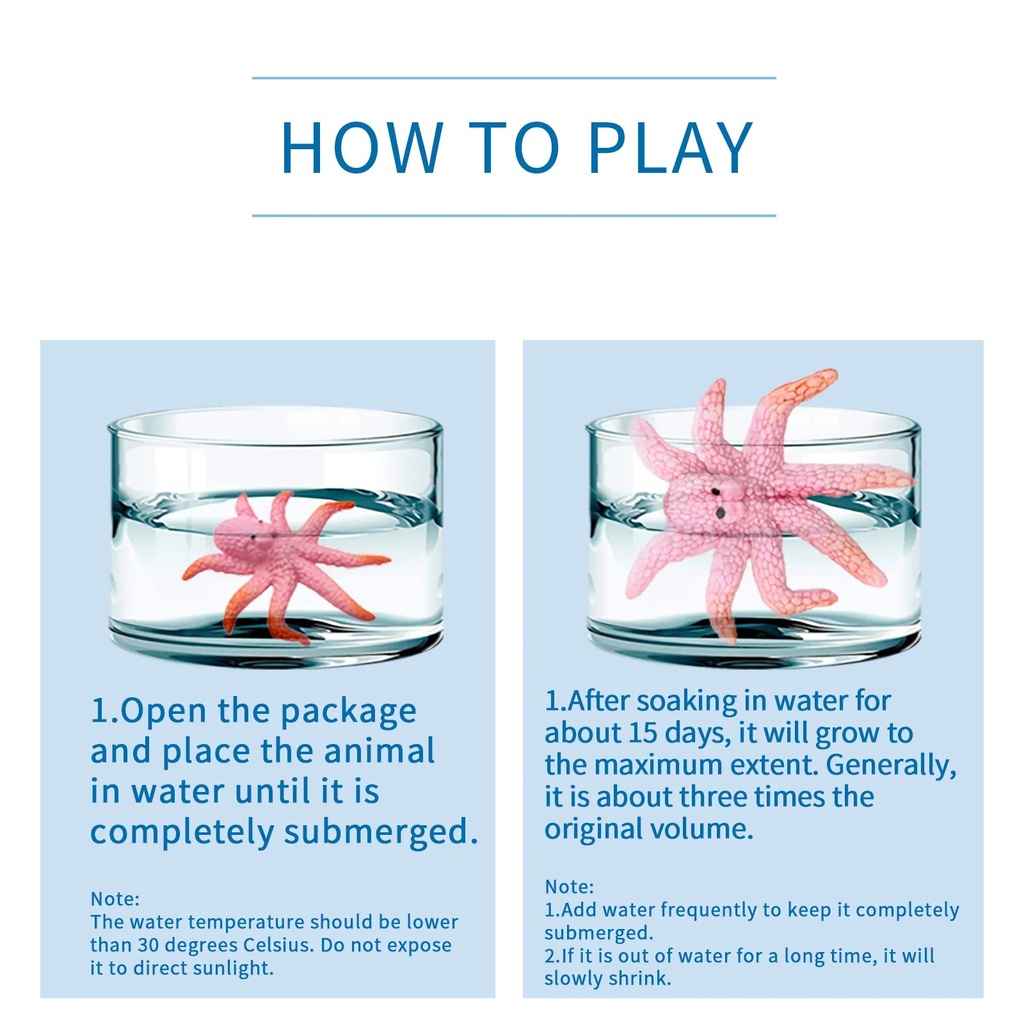 HOW TO PLAY

1.Open the package and place the animal in water until it is completely submerged.

Note:
The water temperature should be lower than 30 degrees Celsius. Do not expose it to direct sunlight.

1.After soaking in water for about 15 days, it will grow to the maximum extent. Generally, it is about three times the original volume.

Note:
1.Add water frequently to keep it completely submerged.
2.If it is out of water for a long time, it will slowly shrink.