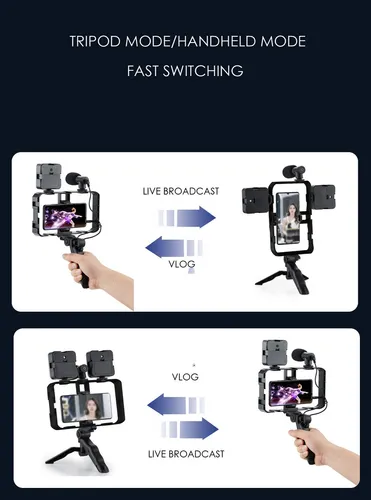 TRIPOD MODE/HANDHELD MODE

FAST SWITCHING

LIVE BROADCAST

VLOG

VLOG

LIVE BROADCAST