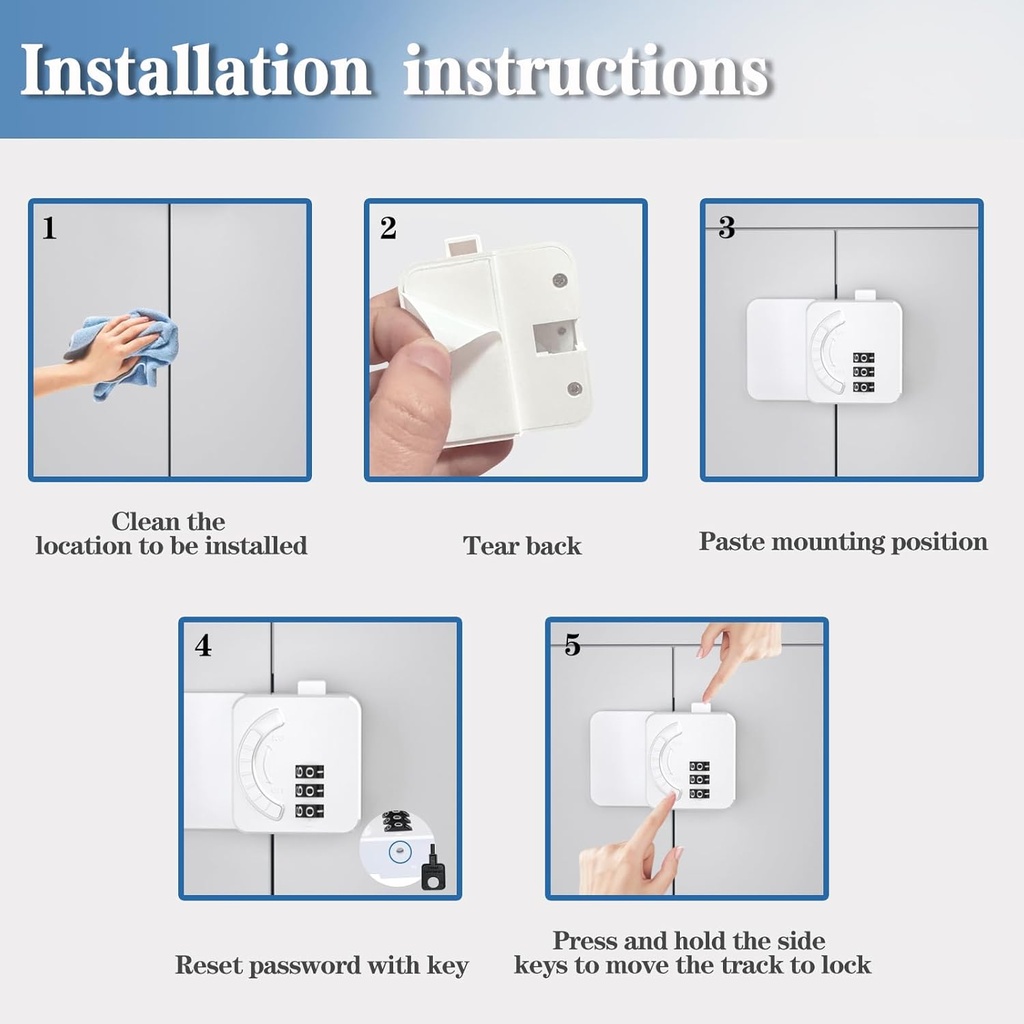 Installation instructions

1

Clean the location to be installed

2

Tear back

3

Paste mounting position

4

Reset password with key

5

Press and hold the side keys to move the track to lock