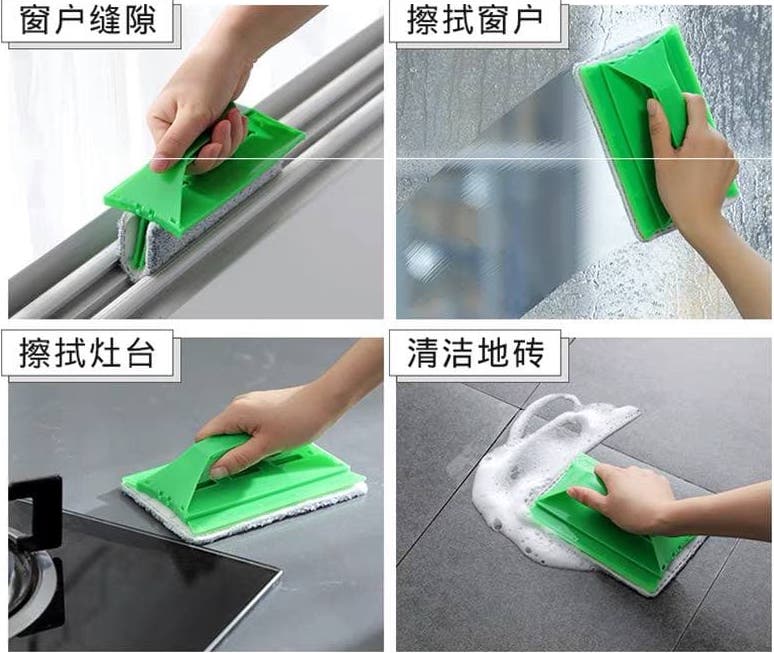 窗户缝隙

擦拭窗户

擦拭灶台

清洁地砖