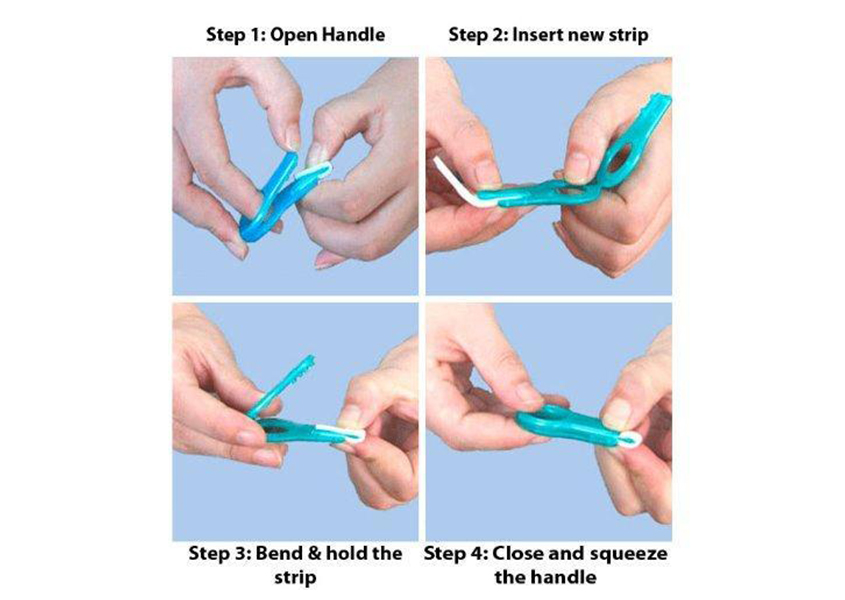 Step 1: Open Handle

Step 2: Insert new strip

Step 3: Bend & hold the strip

Step 4: Close and squeeze the handle